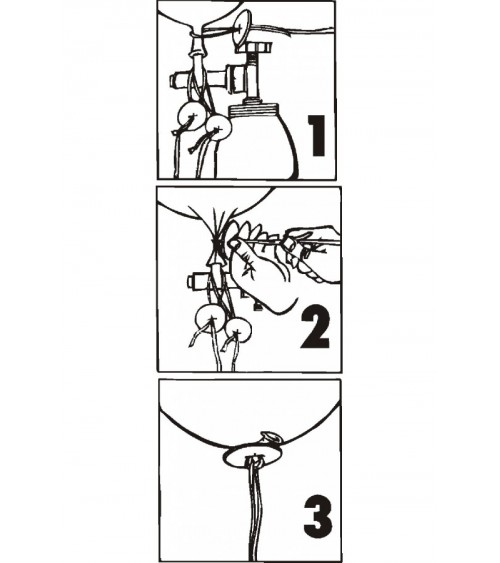 1

2

3